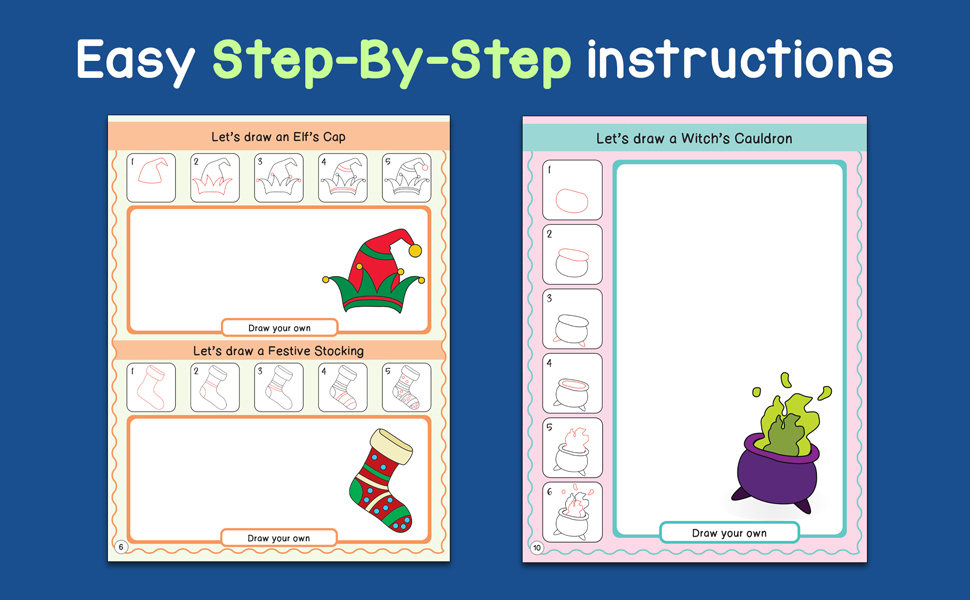 Easy Step-By-Step instructions

Let's draw an Elf's Cap

1 2 3 4 5

Draw your own

Let's draw a Festive Stocking

1 2 3 4 5

Draw your own

6

Let's draw a Witch's Cauldron

1 2 3 4 5 6

Draw your own

10