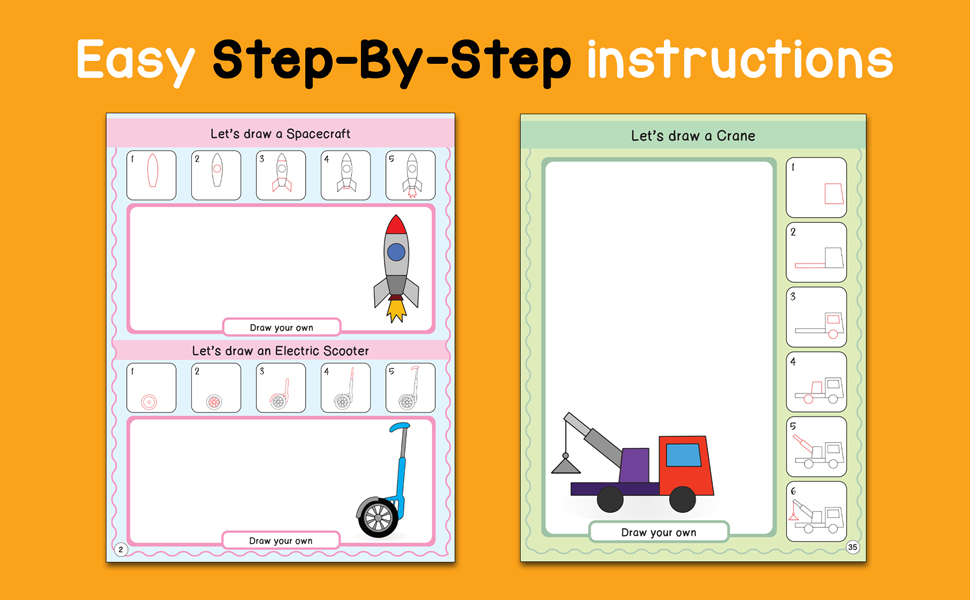 Easy Step-By-Step instructions

Let's draw a Spacecraft

1 2 3 4 5

Draw your own

Let's draw an Electric Scooter

1 2 3 4 5

Draw your own

2

Let's draw a Crane

1

2

3

4

5

6

Draw your own

35