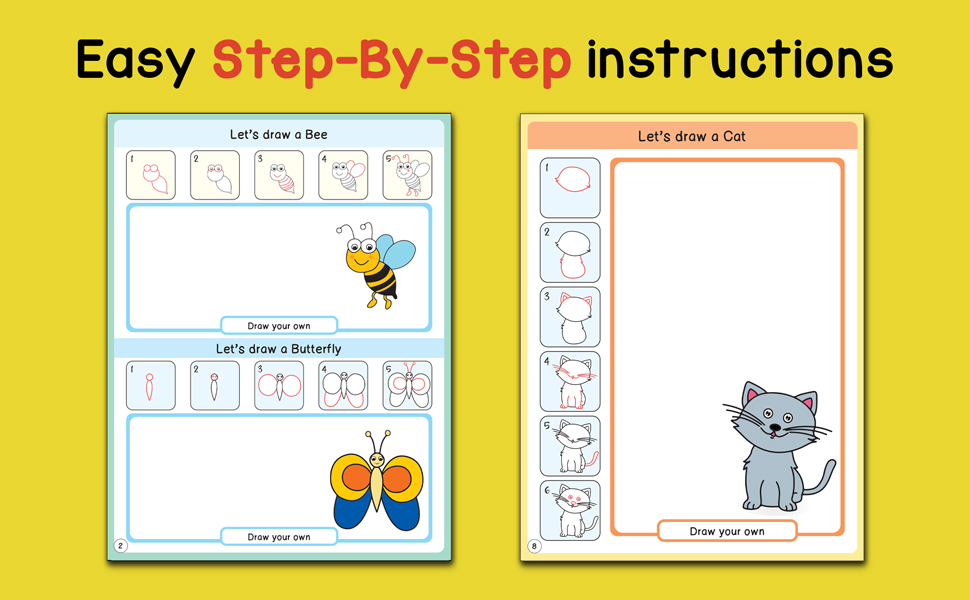 Easy Step-By-Step instructions

Let's draw a Bee

1 2 3 4 5

Draw your own

Let's draw a Butterfly

1 2 3 4 5

Draw your own

2

Let's draw a Cat

1 2 3 4 5 6

Draw your own

8