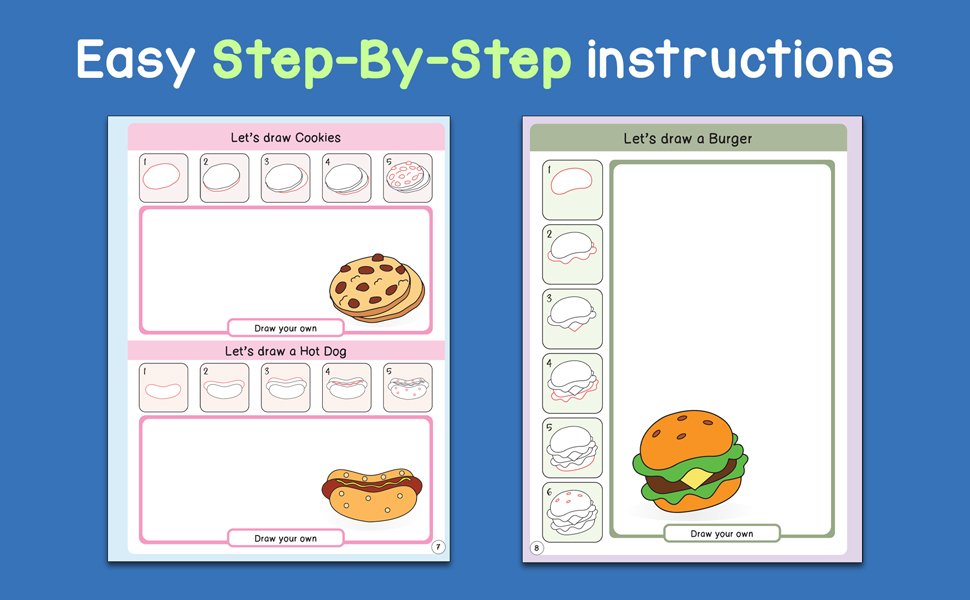 Easy Step-By-Step instructions

Let's draw Cookies

1 2 3 4 5

Draw your own

Let's draw a Hot Dog

1 2 3 4 5

Draw your own

7

Let's draw a Burger

1 2 3 4 5 6

Draw your own

8