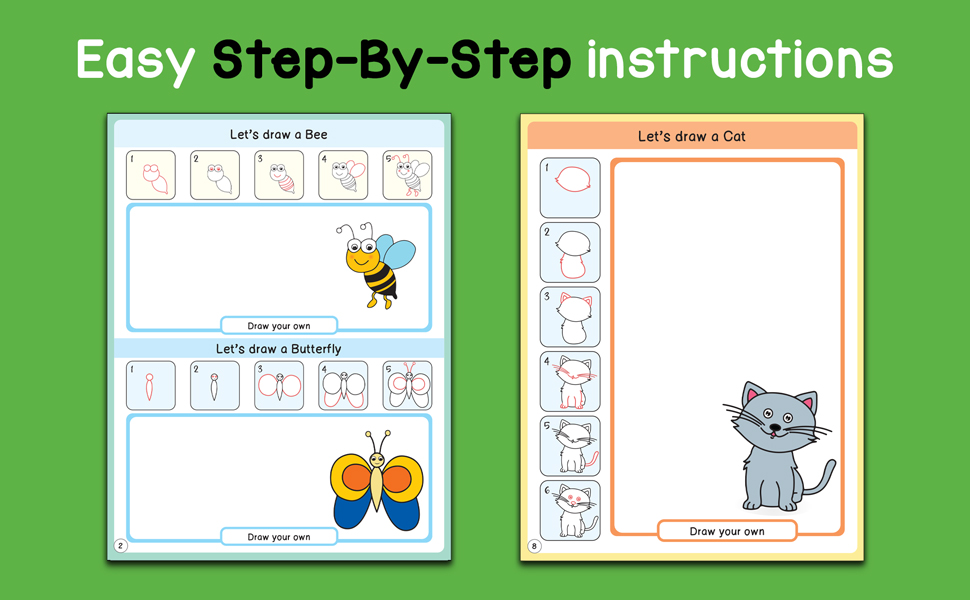 Easy Step-By-Step instructions

Let's draw a Bee

1 2 3 4 5

Draw your own

Let's draw a Butterfly

1 2 3 4 5

Draw your own

2

Let's draw a Cat

1 2 3 4 5 6

Draw your own

8